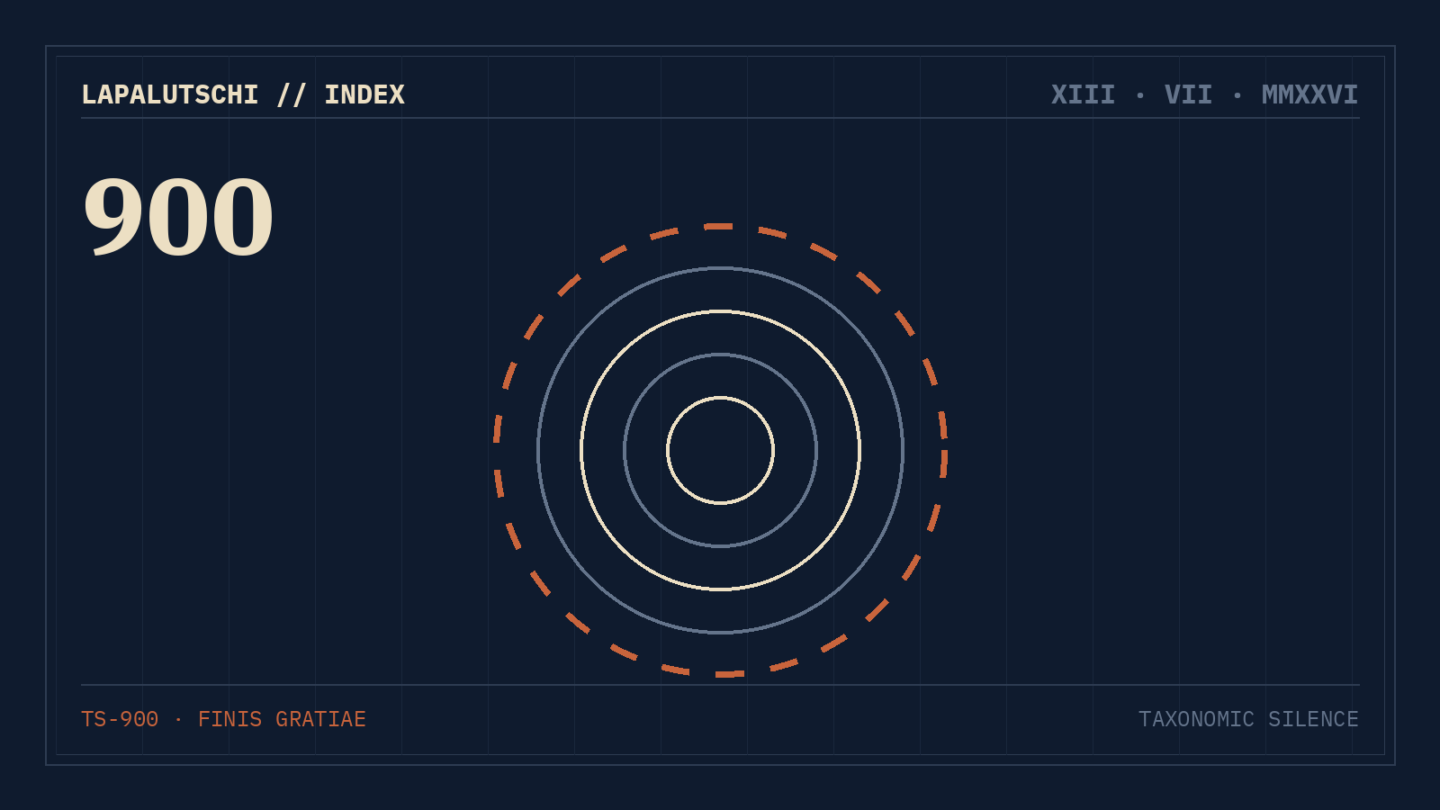 LAPALUTSCHI // INDEX

XIII · VII · MMXXVI

900

TS-900 · FINIS GRATIAE

TAXONOMIC SILENCE