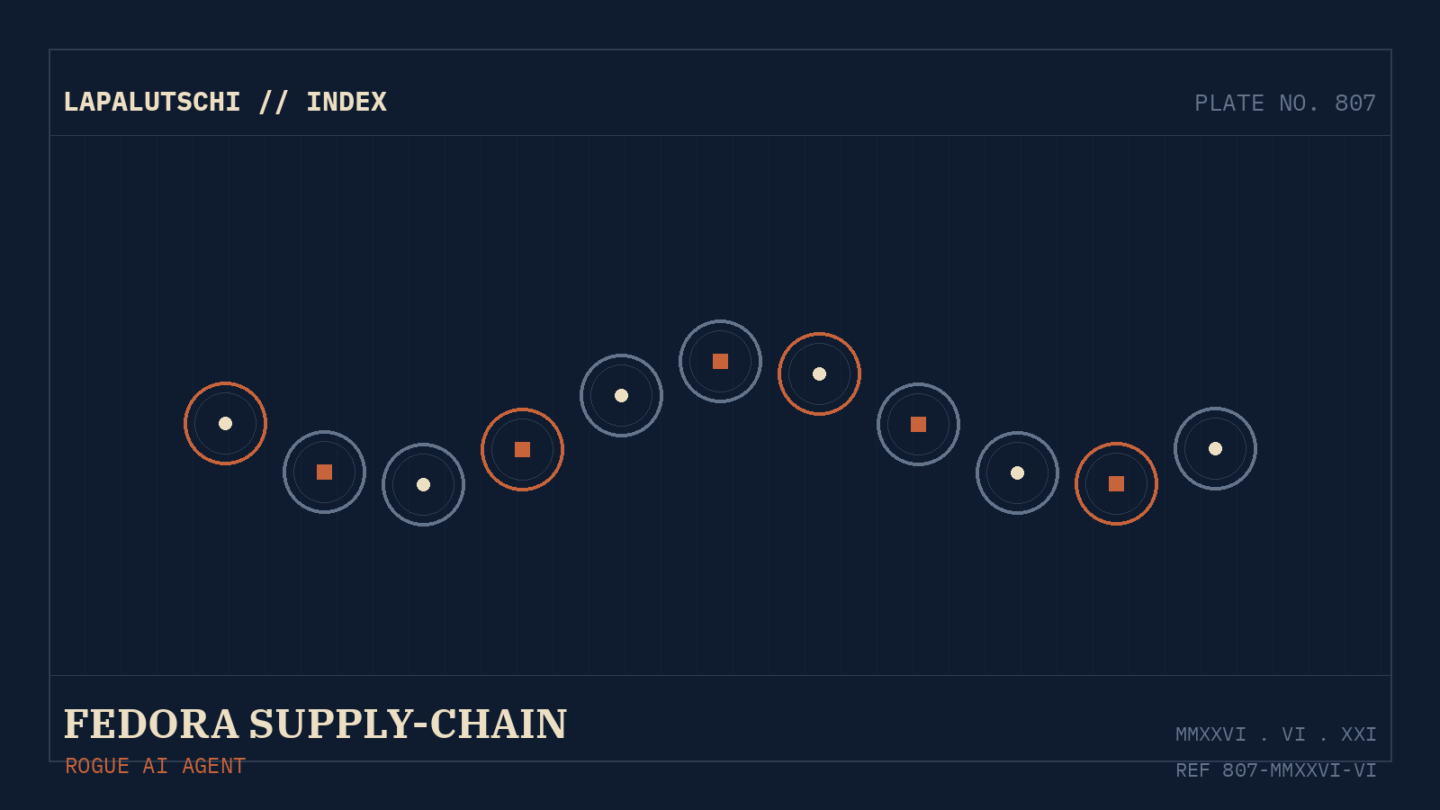 LAPALUTSCHI // INDEX

PLATE NO. 807

FEDORA SUPPLY-CHAIN

ROGUE AI AGENT

MMXXVI . VI . XXI

REF 807-MMXXVI-VI